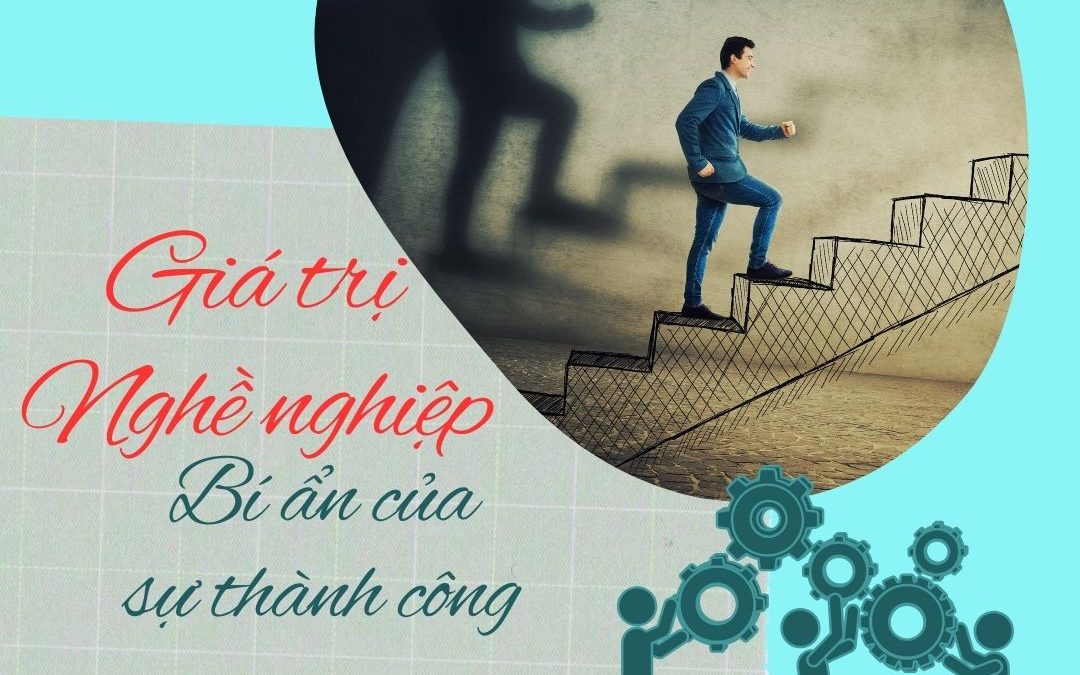 Giá trị
Nghề nghiệp
Bí ẩn của
sự thành công